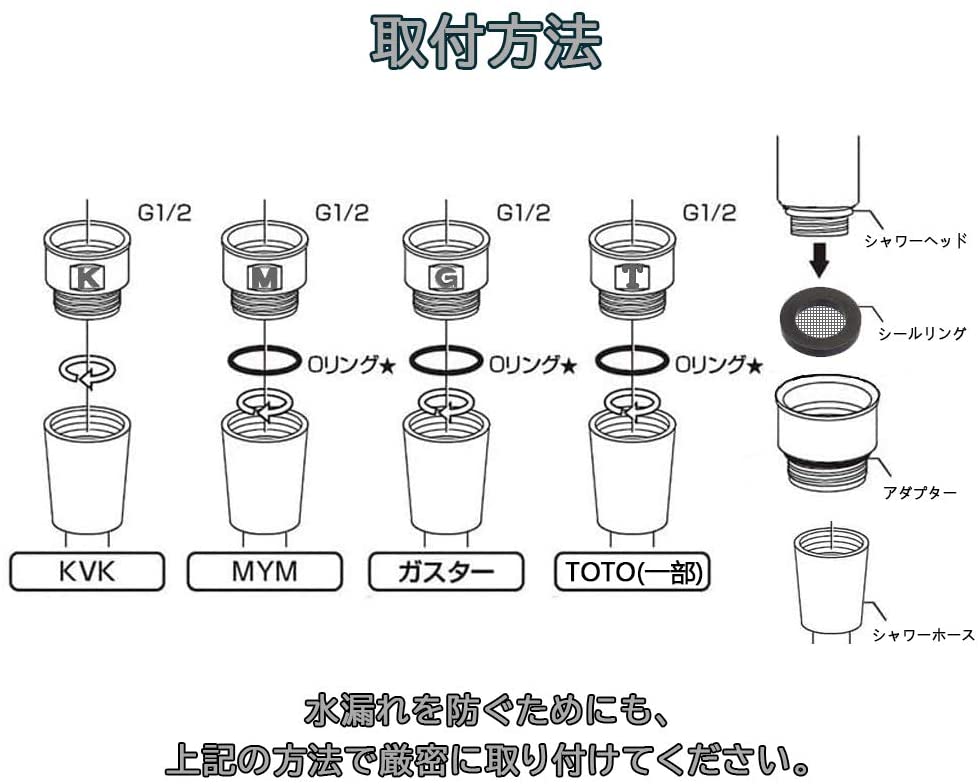 取付方法

G1/2

K

KVK

G1/2

M

Oリング★

MYM

G1/2

G

Oリング★

ガスター

G1/2

T

Oリング★

TOTO(一部)

シャワーヘッド

シールリング

アダプター

シャワーホース

水漏れを防ぐためにも、
上記の方法で厳密に取り付けてください。